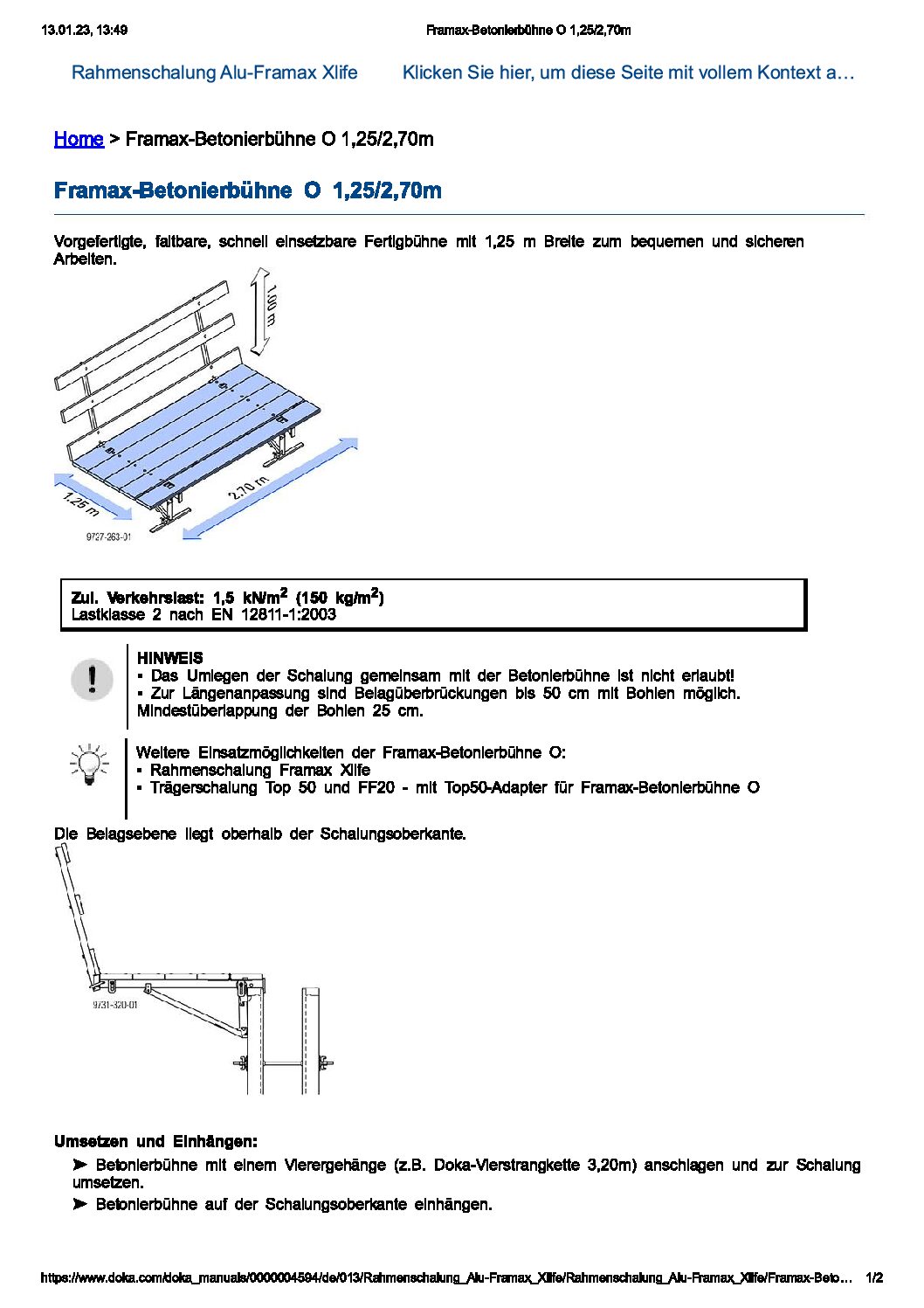 13.01.23, 13:49 Framax-Betonierbühne O 1,25/2,70m

Rahmenschalung Alu-Framax Xlife Klicken Sie hier, um diese Seite mit vollem Kontext a…

Home > Framax-Betonierbühne O 1,25/2,70m

Framax-Betonierbühne O 1,25/2,70m

Vorgefertigte, faltbare, schnell einsetzbare Fertigbühne mit 1,25 m Breite zum bequemen und sicheren Arbeiten.

1,00 m

1,25 m

2,70 m

9727-263-01

Zul. Verkehrslast: 1,5 kN/m$^2$ (150 kg/m$^2$)
Lastklasse 2 nach EN 12811-1:2003

HINWEIS
▪ Das Umlegen der Schalung gemeinsam mit der Betonierbühne ist nicht erlaubt!
▪ Zur Längenanpassung sind Belagüberbrückungen bis 50 cm mit Bohlen möglich. Mindestüberlappung der Bohlen 25 cm.

Weitere Einsatzmöglichkeiten der Framax-Betonierbühne O:
▪ Rahmenschalung Framax Xlife
▪ Trägerschalung Top 50 und FF20 - mit Top50-Adapter für Framax-Betonierbühne O

Die Belagsebene liegt oberhalb der Schalungsoberkante.

9731-320-01

Umsetzen und Einhängen:
➤ Betonierbühne mit einem Vierergehänge (z.B. Doka-Vierstrangkette 3,20m) anschlagen und zur Schalung umsetzen.
➤ Betonierbühne auf der Schalungsoberkante einhängen.

https://www.doka.com/doka_manuals/0000004594/de/013/Rahmenschalung_Alu-Framax_Xlife/Rahmenschalung_Alu-Framax_Xlife/Framax-Beto… 1/2