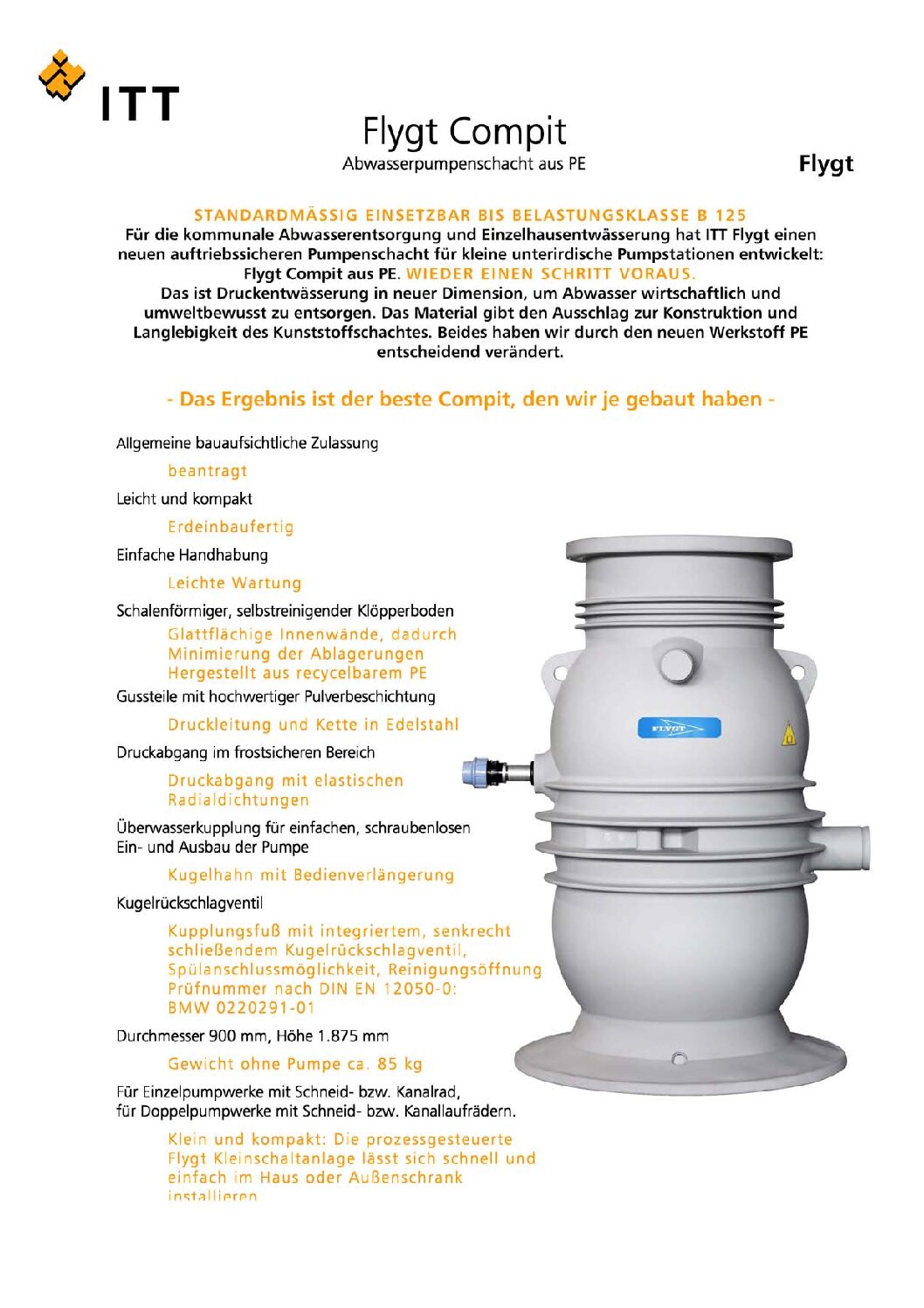 ITT

Flygt Compit
Abwasserpumpenschacht aus PE

Flygt

STANDARDMÄSSIG EINSETZBAR BIS BELASTUNGSKLASSE B 125
Für die kommunale Abwasserentsorgung und Einzelhausentwässerung hat ITT Flygt einen neuen auftriebssicheren Pumpenschacht für kleine unterirdische Pumpstationen entwickelt: Flygt Compit aus PE. WIEDER EINEN SCHRITT VORAUS.
Das ist Druckentwässerung in neuer Dimension, um Abwasser wirtschaftlich und umweltbewusst zu entsorgen. Das Material gibt den Ausschlag zur Konstruktion und Langlebigkeit des Kunststoffschachtes. Beides haben wir durch den neuen Werkstoff PE entscheidend verändert.

- Das Ergebnis ist der beste Compit, den wir je gebaut haben -

Allgemeine bauaufsichtliche Zulassung

beantragt

Leicht und kompakt

Erdeinbaufertig

Einfache Handhabung

Leichte Wartung

Schalenförmiger, selbstreinigender Klöpperboden

Glattflächige Innenwände, dadurch Minimierung der Ablagerungen
Hergestellt aus recycelbarem PE

Gussteile mit hochwertiger Pulverbeschichtung

Druckleitung und Kette in Edelstahl

Druckabgang im frostsicheren Bereich

Druckabgang mit elastischen Radialdichtungen

Überwasserkupplung für einfachen, schraubenlosen Ein- und Ausbau der Pumpe

Kugelhahn mit Bedienverlängerung

Kugelrückschlagventil

Kupplungsfuß mit integriertem, senkrecht schließendem Kugelrückschlagventil, Spülanschlussmöglichkeit, Reinigungsöffnung
Prüfnummer nach DIN EN 12050-0: BMW 0220291-01

Durchmesser 900 mm, Höhe 1.875 mm

Gewicht ohne Pumpe ca. 85 kg

Für Einzelpumpwerke mit Schneid- bzw. Kanalrad, für Doppelpumpwerke mit Schneid- bzw. Kanallaufrädern.

Klein und kompakt: Die prozessgesteuerte Flygt Kleinschaltanlage lässt sich schnell und einfach im Haus oder Außenschrank installieren

FLYGT