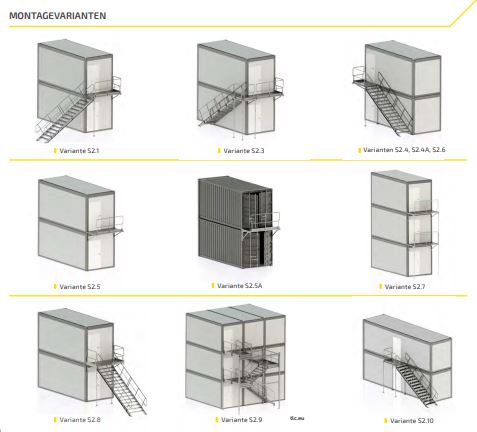 MONTAGEVARIANTEN

Variante S2.1

Variante S2.3

Varianten S2.4, S2.4A, S2.6

Variante S2.5

Variante S2.5A

Variante S2.7

Variante S2.8

Variante S2.9

tlc.eu

Variante S2.10